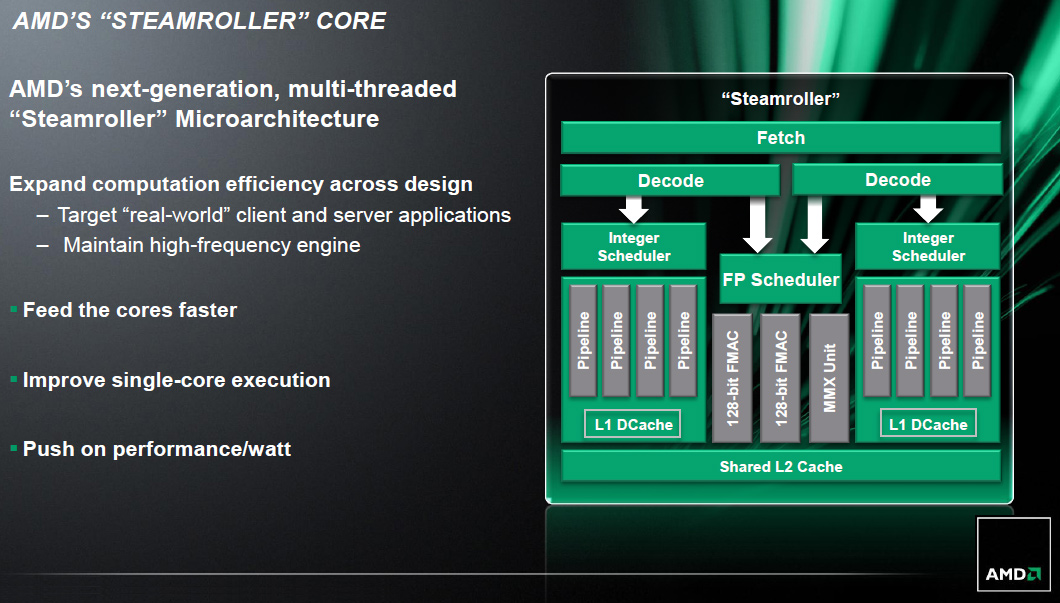 AMD'S "STEAMROLLER" CORE

AMD's next-generation, multi-threaded "Steamroller" Microarchitecture

Expand computation efficiency across design
– Target "real-world" client and server applications
– Maintain high-frequency engine

▪ Feed the cores faster

▪ Improve single-core execution

▪ Push on performance/watt

"Steamroller"

Fetch

Decode

Decode

Integer Scheduler

FP Scheduler

Integer Scheduler

Pipeline

Pipeline

Pipeline

Pipeline

128-bit FMAC

128-bit FMAC

MMX Unit

Pipeline

Pipeline

Pipeline

Pipeline

L1 DCache

L1 DCache

Shared L2 Cache

AMD