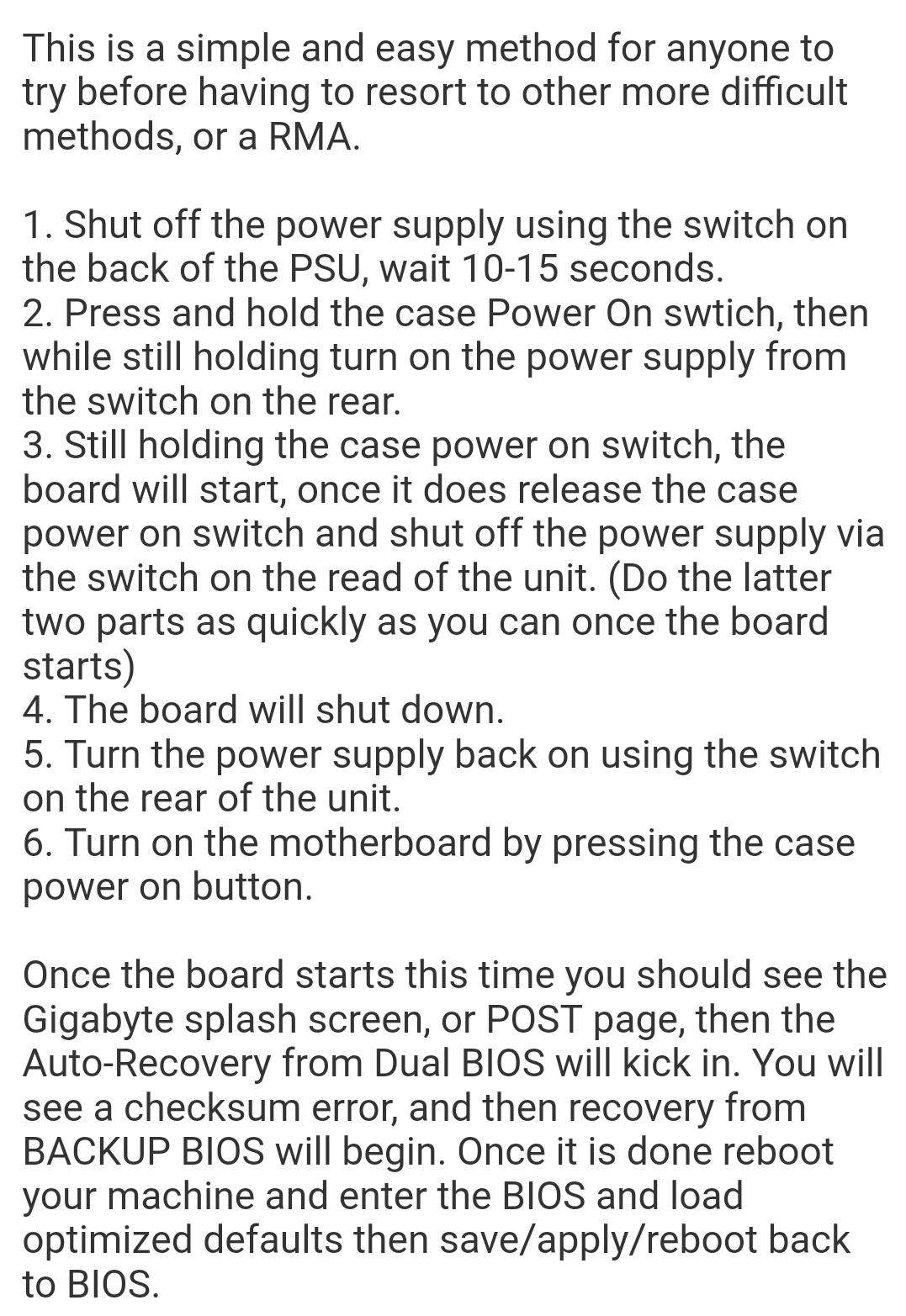 This is a simple and easy method for anyone to try before having to resort to other more difficult methods, or a RMA.

1. Shut off the power supply using the switch on the back of the PSU, wait 10-15 seconds.
2. Press and hold the case Power On swtich, then while still holding turn on the power supply from the switch on the rear.
3. Still holding the case power on switch, the board will start, once it does release the case power on switch and shut off the power supply via the switch on the read of the unit. (Do the latter two parts as quickly as you can once the board starts)
4. The board will shut down.
5. Turn the power supply back on using the switch on the rear of the unit.
6. Turn on the motherboard by pressing the case power on button.

Once the board starts this time you should see the Gigabyte splash screen, or POST page, then the Auto-Recovery from Dual BIOS will kick in. You will see a checksum error, and then recovery from BACKUP BIOS will begin. Once it is done reboot your machine and enter the BIOS and load optimized defaults then save/apply/reboot back to BIOS.